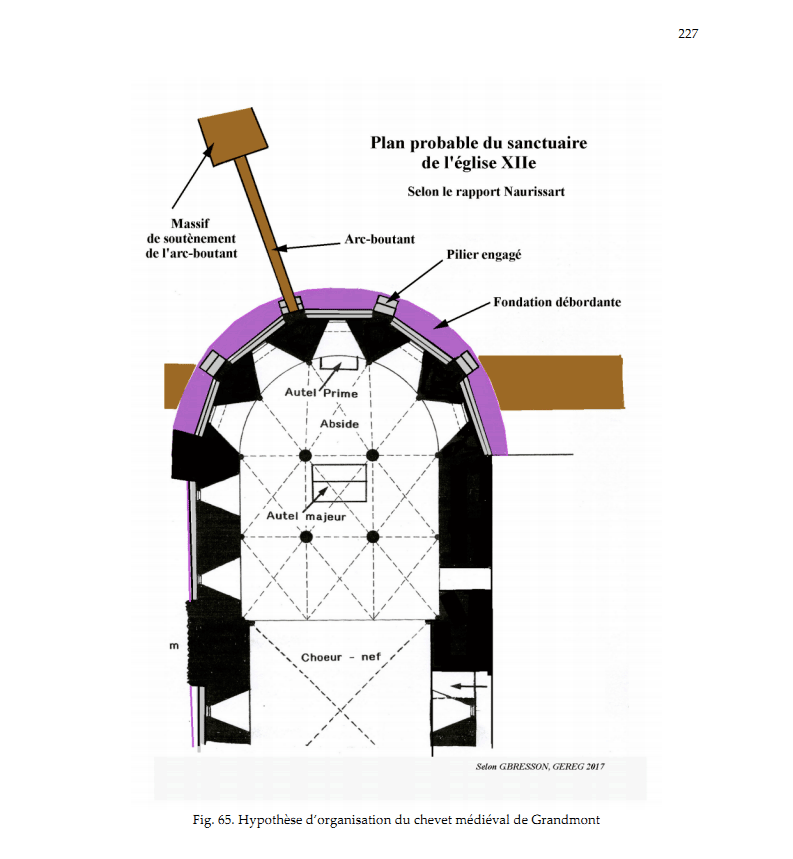 227

Plan probable du sanctuaire de l'église XIIe

Selon le rapport Naurissart

Massif de soutènement de l'arc-boutant

Arc-boutant

Pilier engagé

Fondation débordante

Autel Prime

Abside

Autel majeur

m

Choeur - nef

Selon G.BRESSON, GEREG 2017

Fig. 65. Hypothèse d'organisation du chevet médiéval de Grandmont